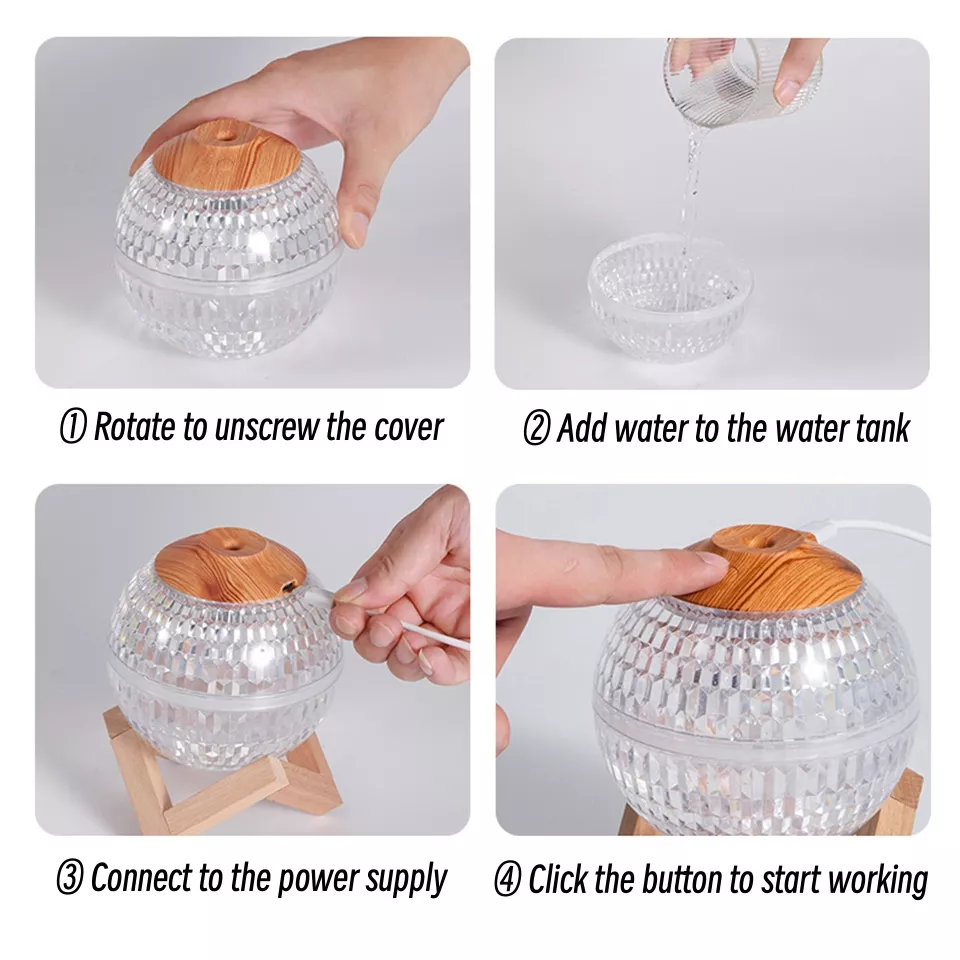 ① Rotate to unscrew the cover

② Add water to the water tank

③ Connect to the power supply

④ Click the button to start working